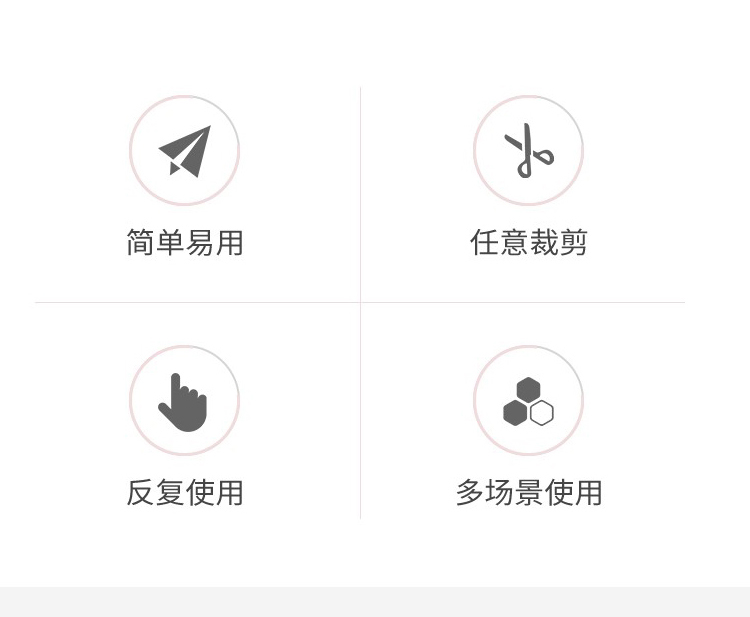 简单易用

任意裁剪

反复使用

多场景使用