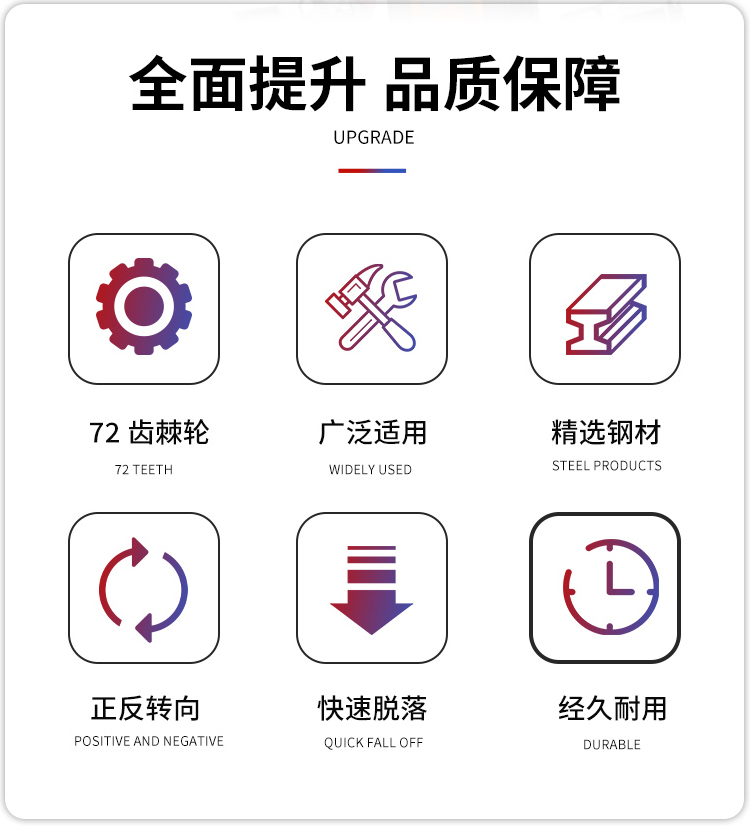 全面提升 品质保障

UPGRADE

72齿棘轮

72 TEETH

广泛适用

WIDELY USED

精选钢材

STEEL PRODUCTS

正反转向

POSITIVE AND NEGATIVE

快速脱落

QUICK FALL OFF

经久耐用

DURABLE