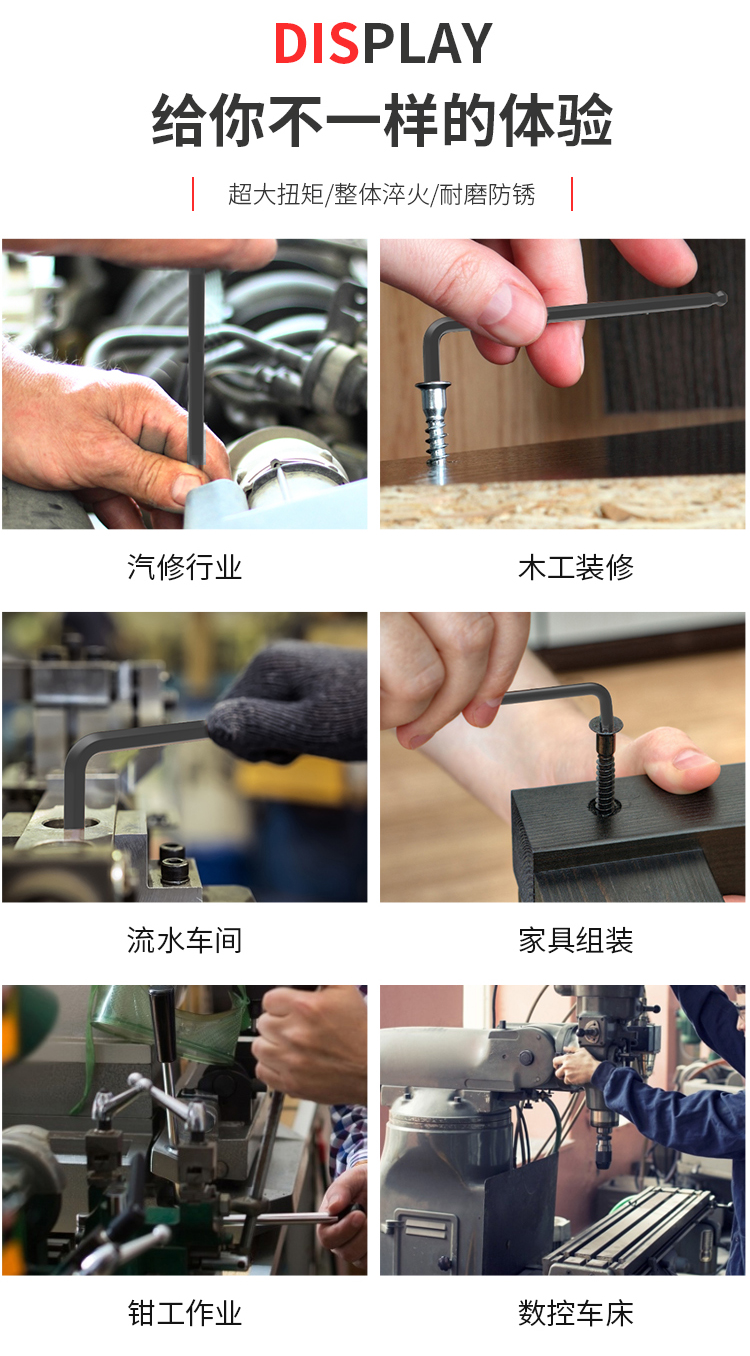 DISPLAY
给你不一样的体验

超大扭矩/整体淬火/耐磨防锈

汽修行业

木工装修

流水车间

家具组装

钳工作业

数控车床