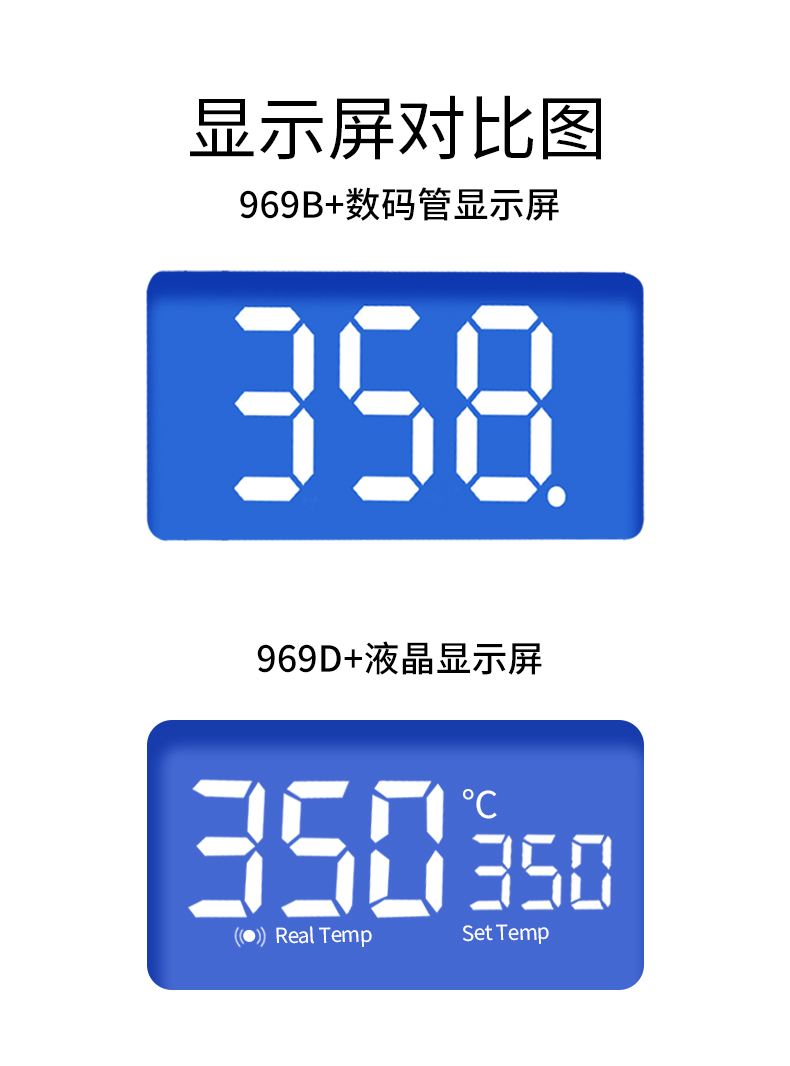 显示屏对比图

969B+数码管显示屏

358.

969D+液晶显示屏

350 °C 350

Real Temp Set Temp