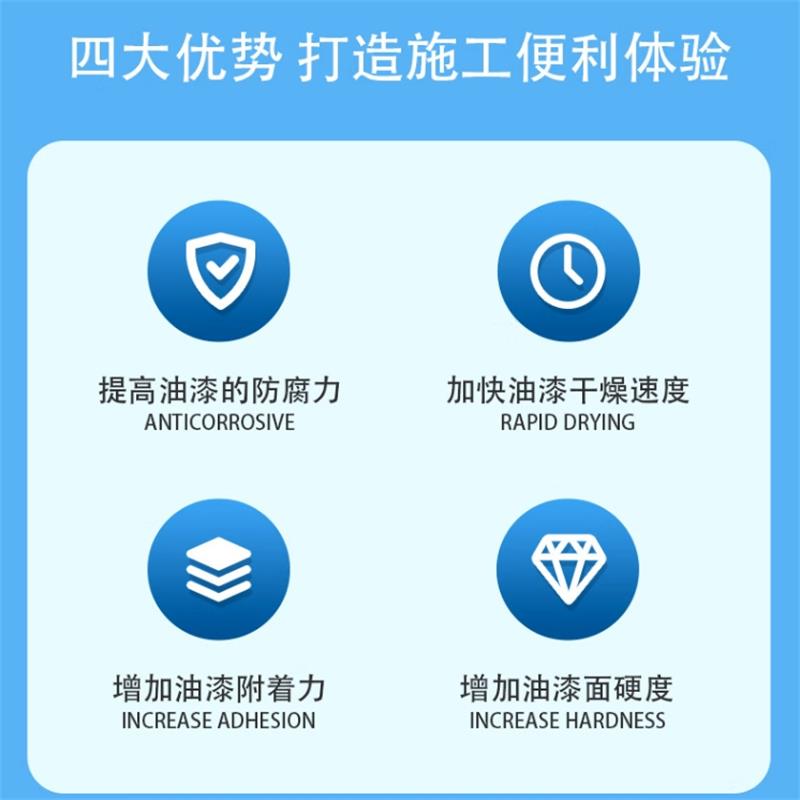 四大优势 打造施工便利体验

提高油漆的防腐力
ANTICORROSIVE

加快油漆干燥速度
RAPID DRYING

增加油漆附着力
INCREASE ADHESION

增加油漆面硬度
INCREASE HARDNESS