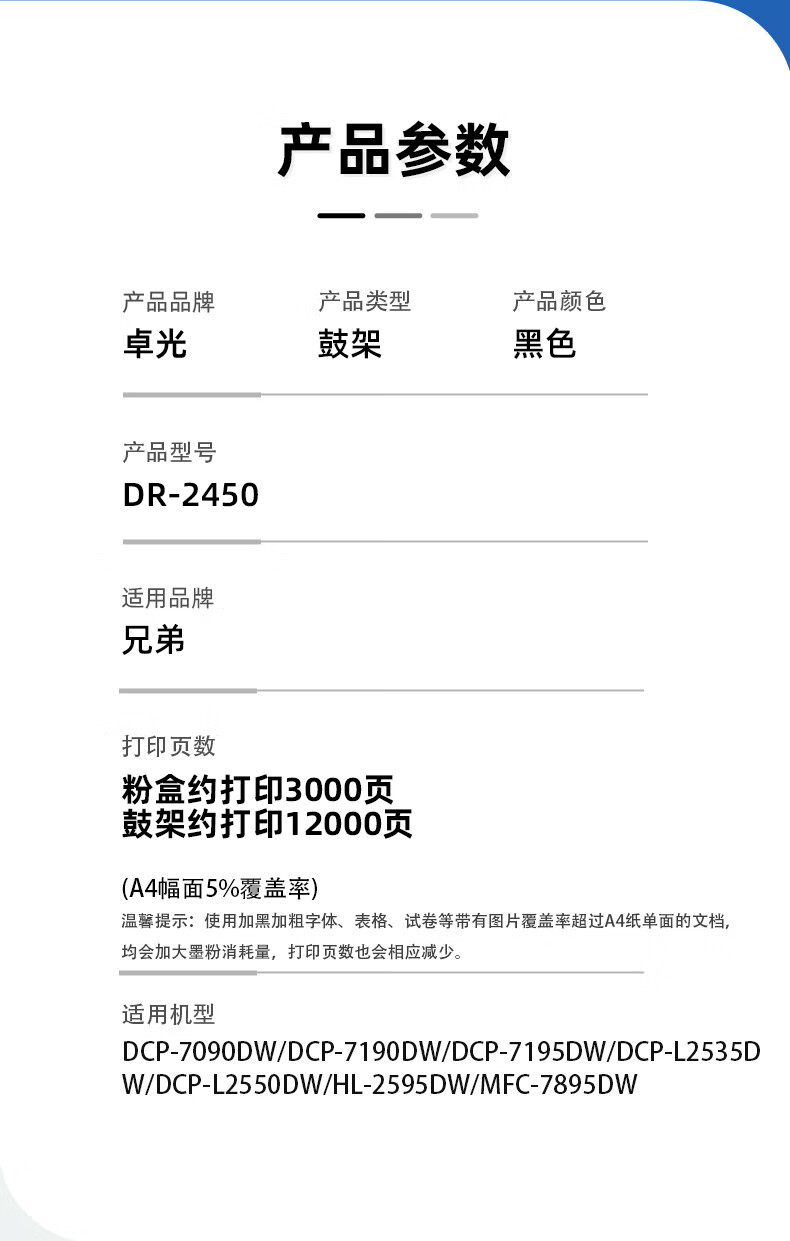 产品参数

产品品牌
卓光

产品类型
鼓架

产品颜色
黑色

产品型号
DR-2450

适用品牌
兄弟

打印页数
粉盒约打印3000页
鼓架约打印12000页

(A4幅面5%覆盖率)
温馨提示：使用加黑加粗字体、表格、试卷等带有图片覆盖率超过A4纸单面的文档，均会加大墨粉消耗量，打印页数也会相应减少。

适用机型
DCP-7090DW/DCP-7190DW/DCP-7195DW/DCP-L2535DW/DCP-L2550DW/HL-2595DW/MFC-7895DW