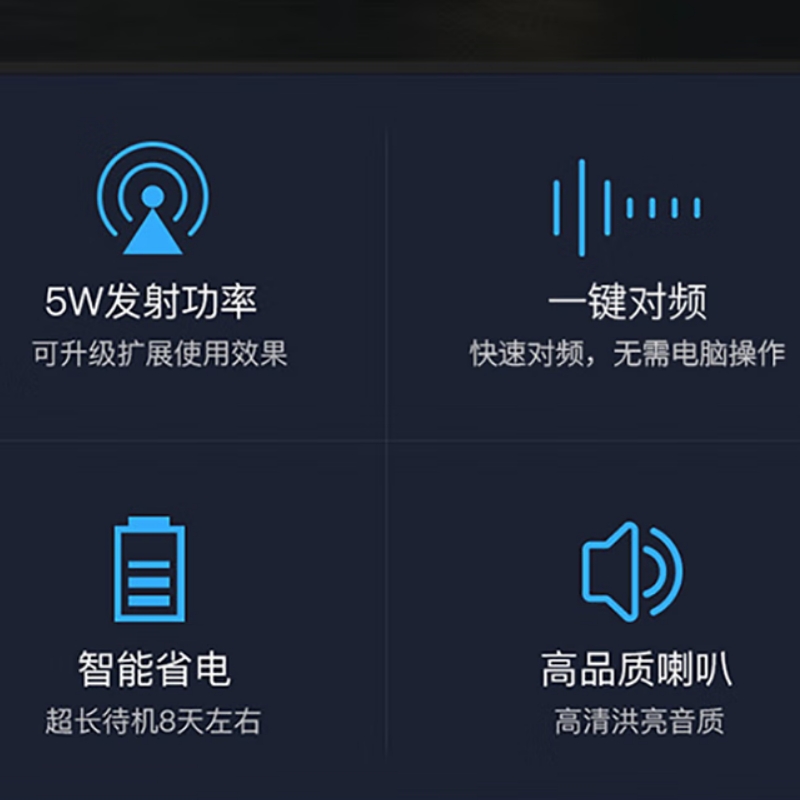 5W发射功率

可升级扩展使用效果

一键对频

快速对频，无需电脑操作

智能省电

超长待机8天左右

高品质喇叭

高清洪亮音质