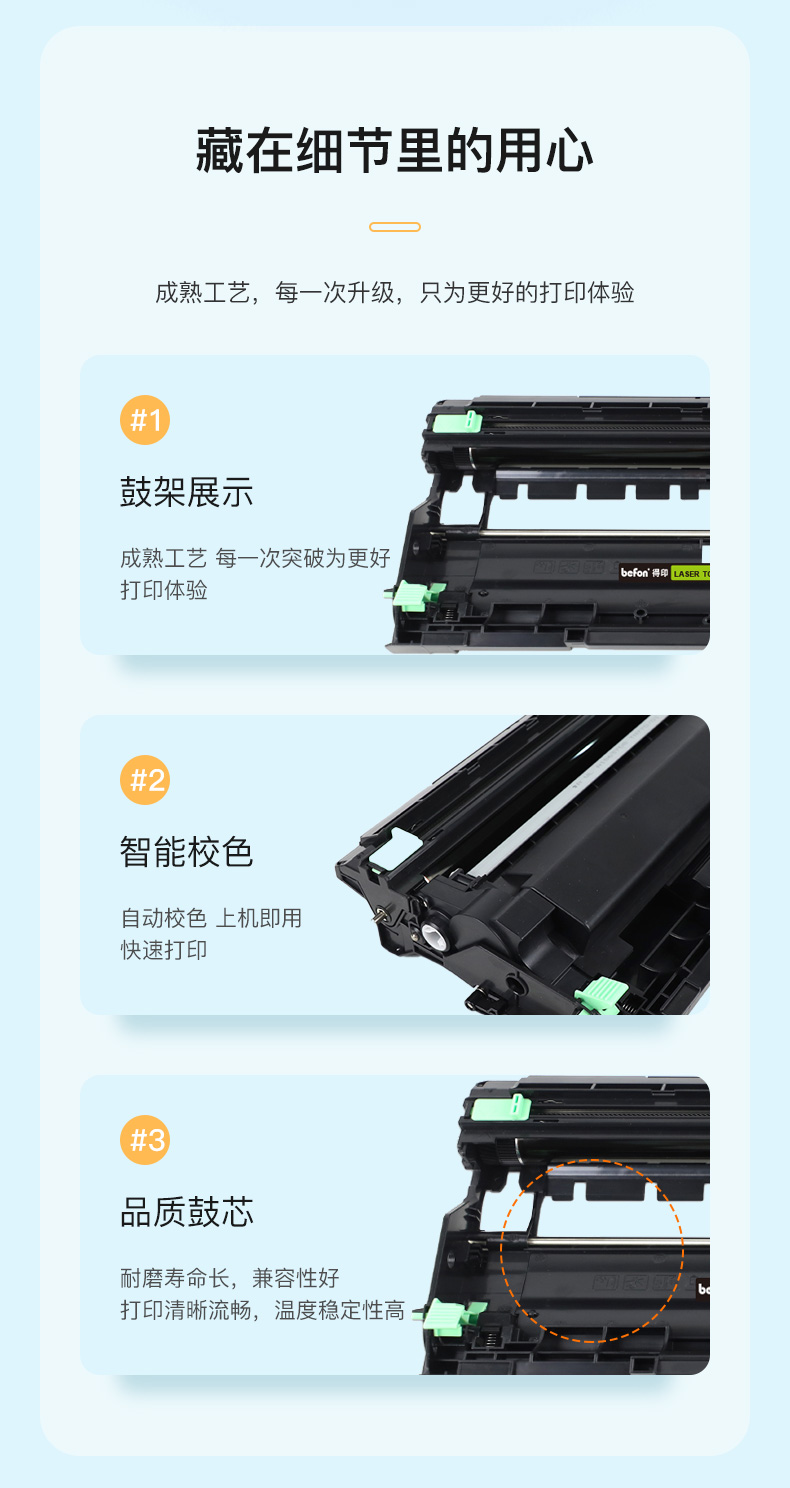 藏在细节里的用心

成熟工艺，每一次升级，只为更好的打印体验

#1

鼓架展示

成熟工艺 每一次突破为更好打印体验

befon 得印 LASER TO

#2

智能校色

自动校色 上机即用
快速打印

#3

品质鼓芯

耐磨寿命长，兼容性好
打印清晰流畅，温度稳定性高