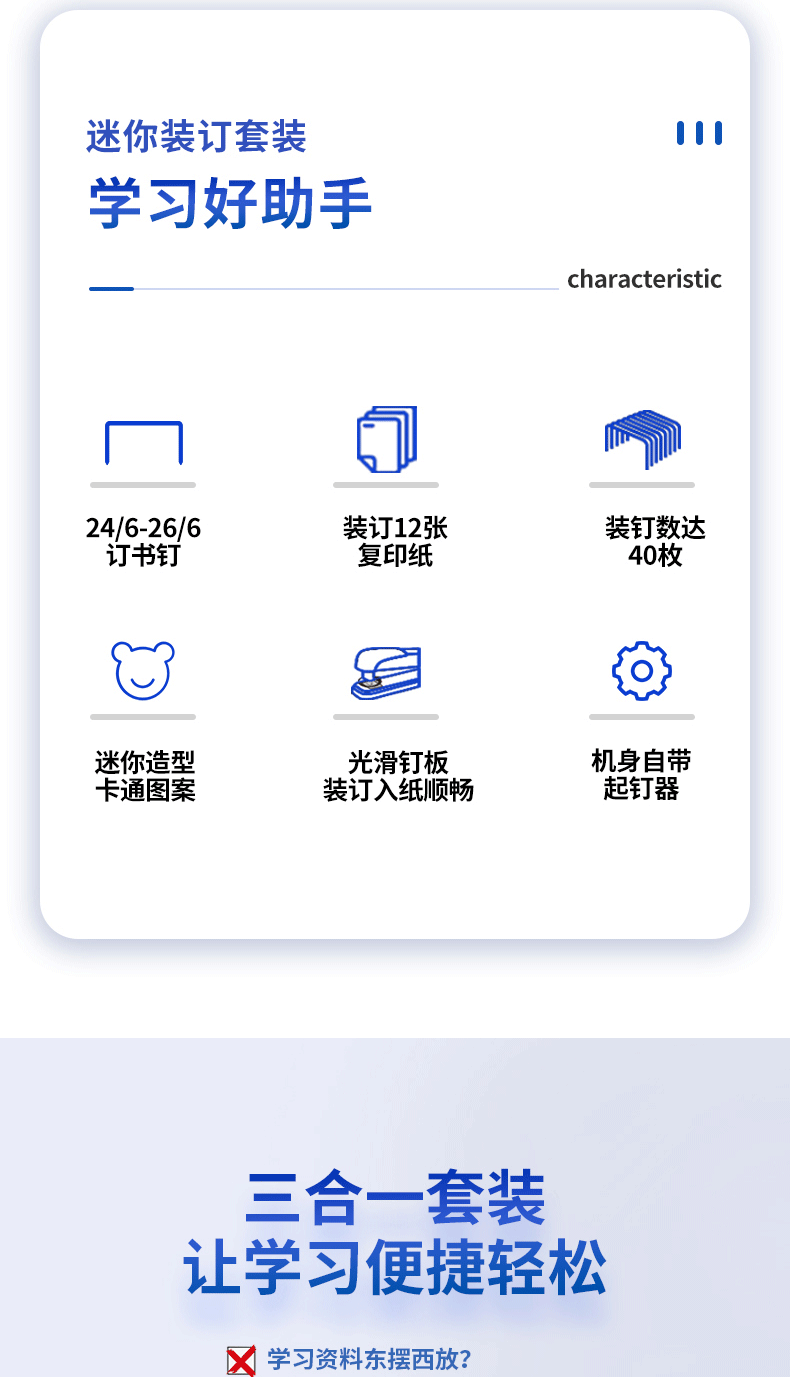 迷你装订套装

学习好助手

characteristic

24/6-26/6
订书钉

装订12张
复印纸

装钉数达
40枚

迷你造型
卡通图案

光滑钉板
装订入纸顺畅

机身自带
起钉器

三合一套装
让学习便捷轻松

学习资料东摆西放?