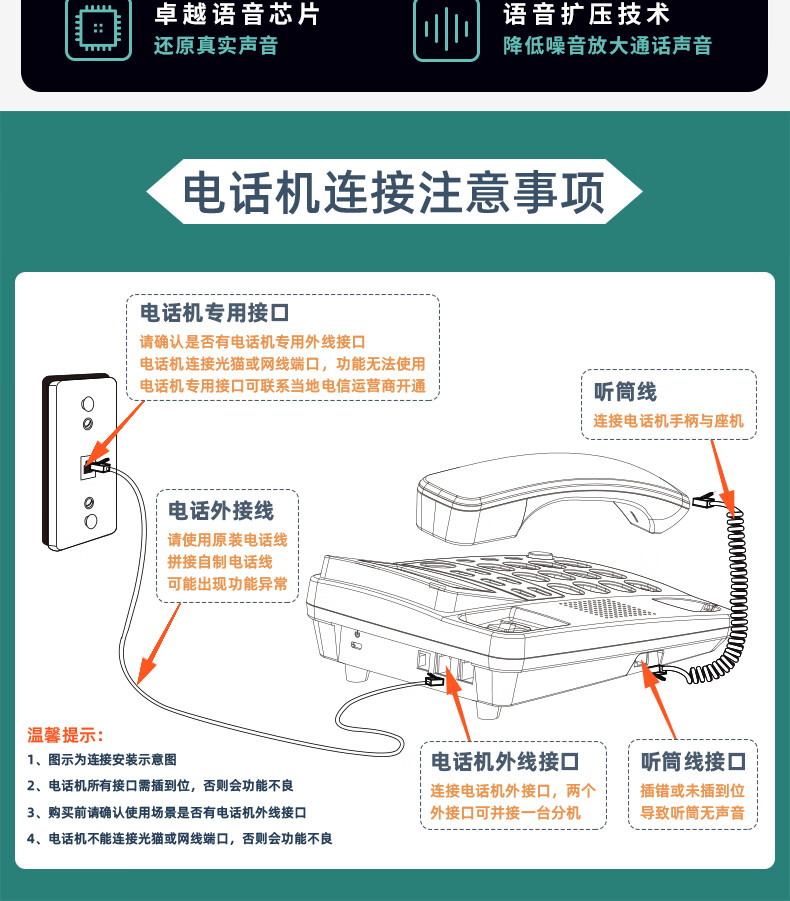 卓越语音芯片
还原真实声音

语音扩压技术
降低噪音放大通话声音

电话机连接注意事项

电话机专用接口
请确认是否有电话机专用外线接口
电话机连接光猫或网线端口，功能无法使用
电话机专用接口可联系当地电信运营商开通

听筒线
连接电话机手柄与座机

电话外接线
请使用原装电话线
拼接自制电话线
可能出现功能异常

温馨提示：
1、图示为连接安装示意图
2、电话机所有接口需插到位，否则会功能不良
3、购买前请确认使用场景是否有电话机外线接口
4、电话机不能连接光猫或网线端口，否则会功能不良

电话机外线接口
连接电话机外接口，两个外接口可并接一台分机

听筒线接口
插错或未插到位
导致听筒无声音